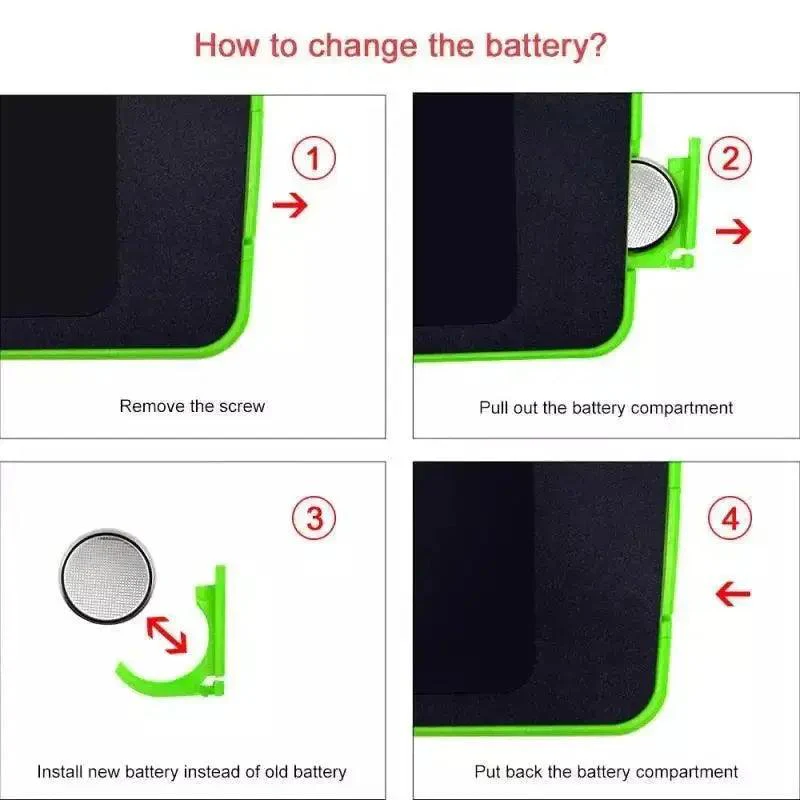 How to change the battery?

1

Remove the screw

2

Pull out the battery compartment

3

Install new battery instead of old battery

4

Put back the battery compartment